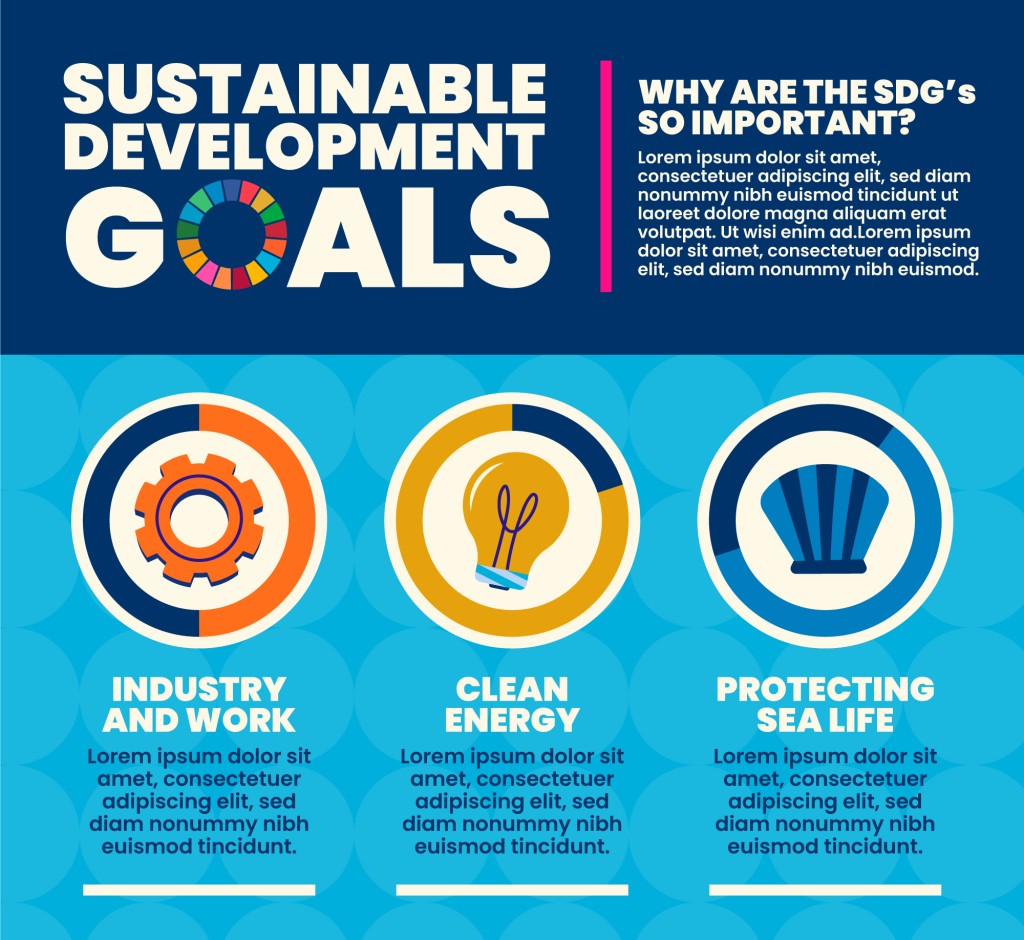 SUSTAINABLE DEVELOPMENT GOALS

WHY ARE THE SDG's SO IMPORTANT?

Lorem ipsum dolor sit amet, consectetuer adipiscing elit, sed diam nonummy nibh euismod tincidunt ut laoreet dolore magna aliquam erat volutpat. Ut wisi enim ad.Lorem ipsum dolor sit amet, consectetuer adipiscing elit, sed diam nonummy nibh euismod.

INDUSTRY AND WORK

Lorem ipsum dolor sit amet, consectetuer adipiscing elit, sed diam nonummy nibh euismod tincidunt.

CLEAN ENERGY

Lorem ipsum dolor sit amet, consectetuer adipiscing elit, sed diam nonummy nibh euismod tincidunt.

PROTECTING SEA LIFE

Lorem ipsum dolor sit amet, consectetuer adipiscing elit, sed diam nonummy nibh euismod tincidunt.